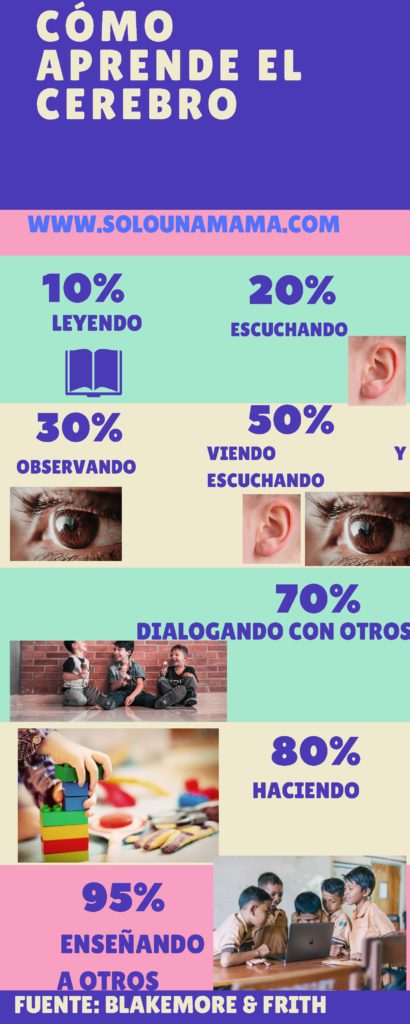 CÓMO APRENDE EL CEREBRO

WWW.SOLOUNAMAMA.COM

10%
LEYENDO

20%
ESCUCHANDO

30%
OBSERVANDO

50%
VIENDO Y ESCUCHANDO

70%
DIALOGANDO CON OTROS

80%
HACIENDO

95%
ENSEÑANDO A OTROS

FUENTE: BLAKEMORE & FRITH